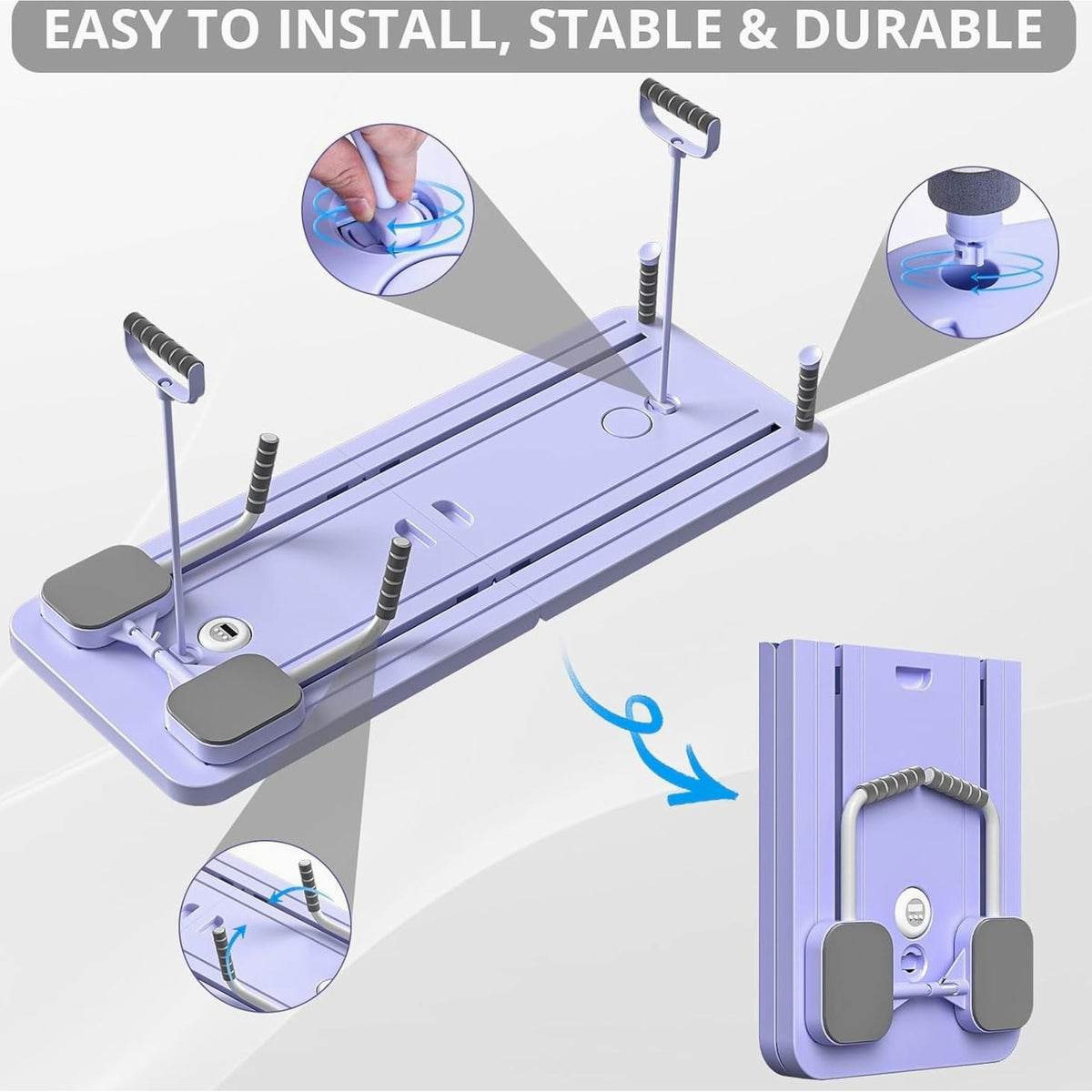 EASY TO INSTALL, STABLE & DURABLE